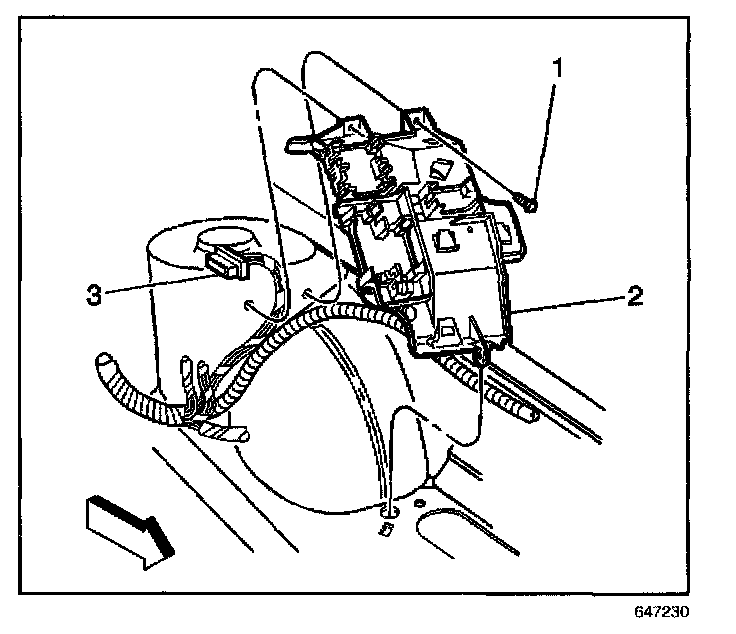 1
3
2
647230