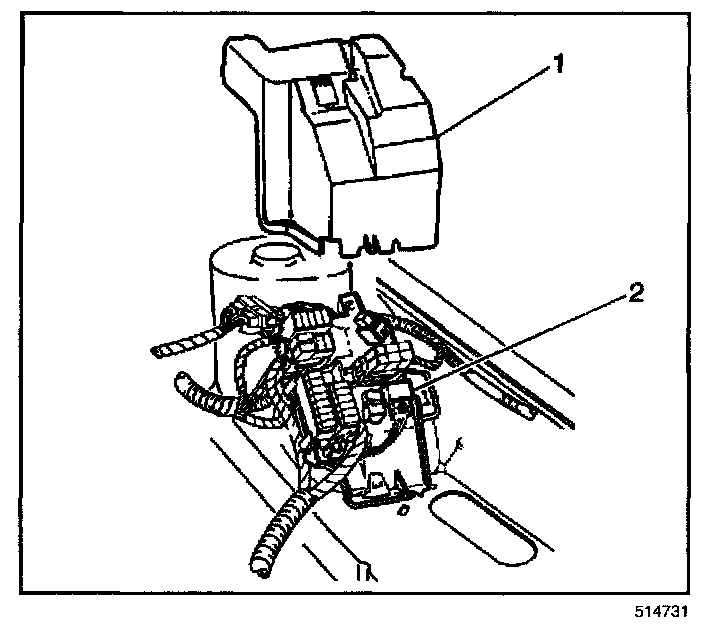 1

2

514731