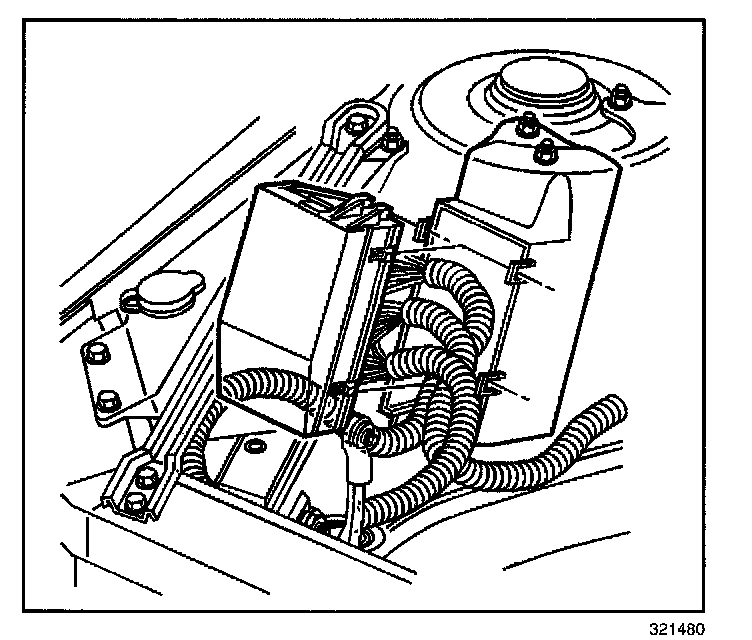 321480