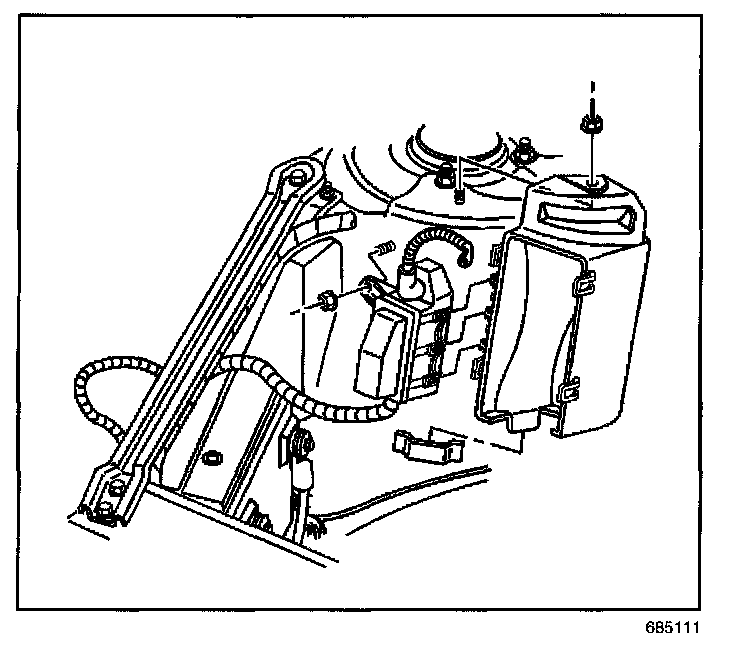 685111