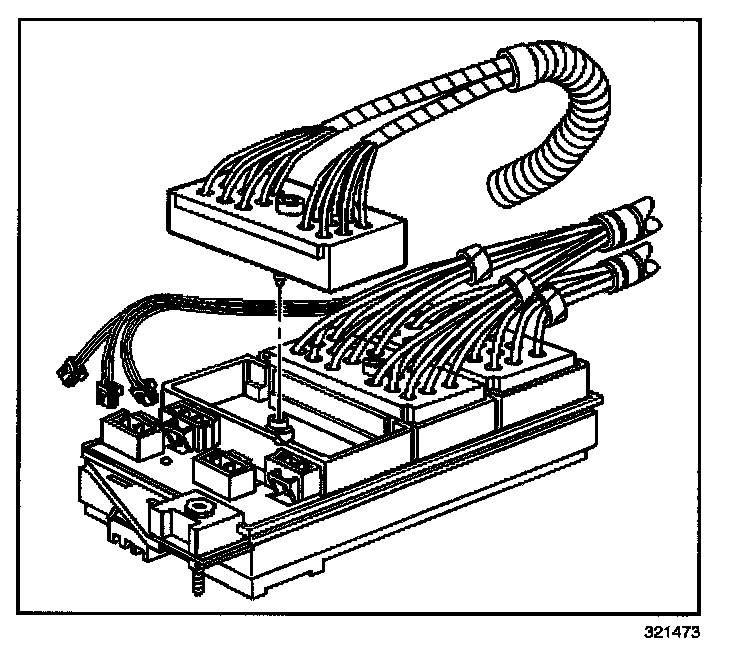 321473