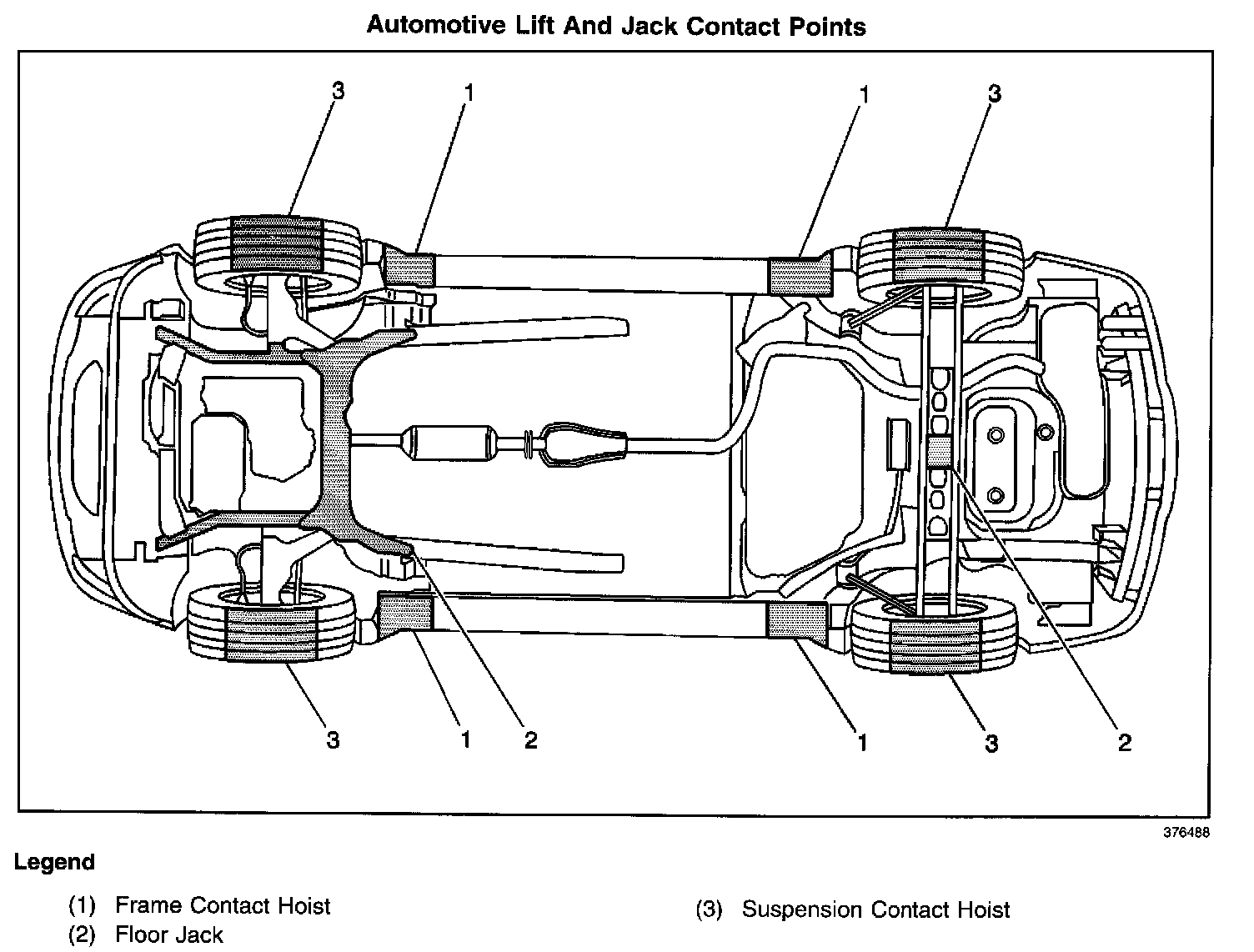 Automotive Lift And Jack Contact Points

3

1

1

3

3

1

2

1

3

2

376488

Legend

(1) Frame Contact Hoist
(2) Floor Jack

(3) Suspension Contact Hoist