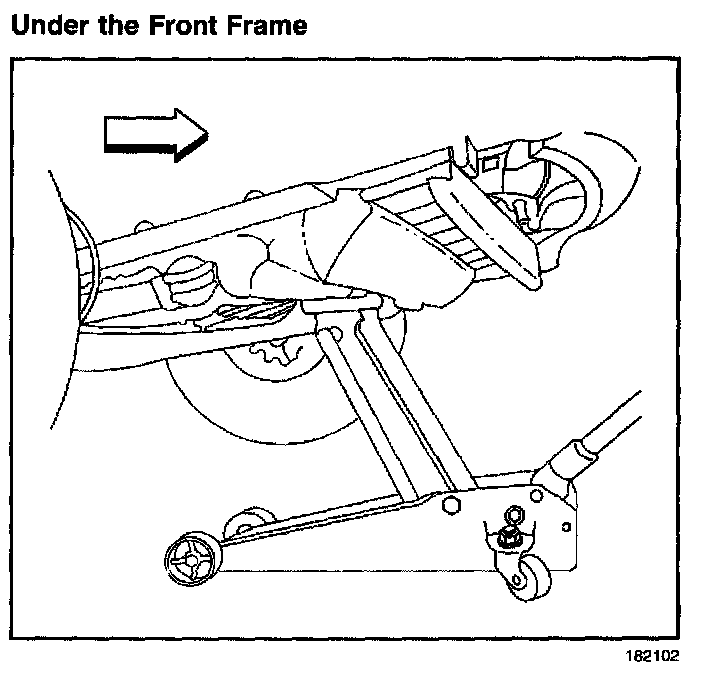 Under the Front Frame

182102