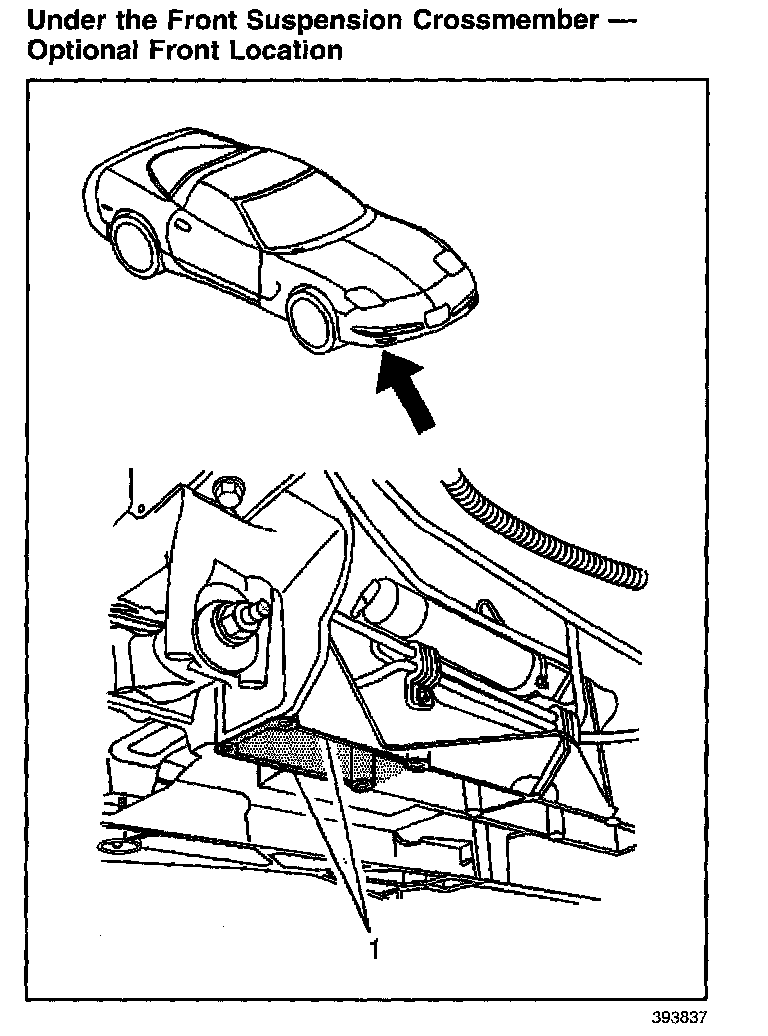 Under the Front Suspension Crossmember — Optional Front Location

1

393837