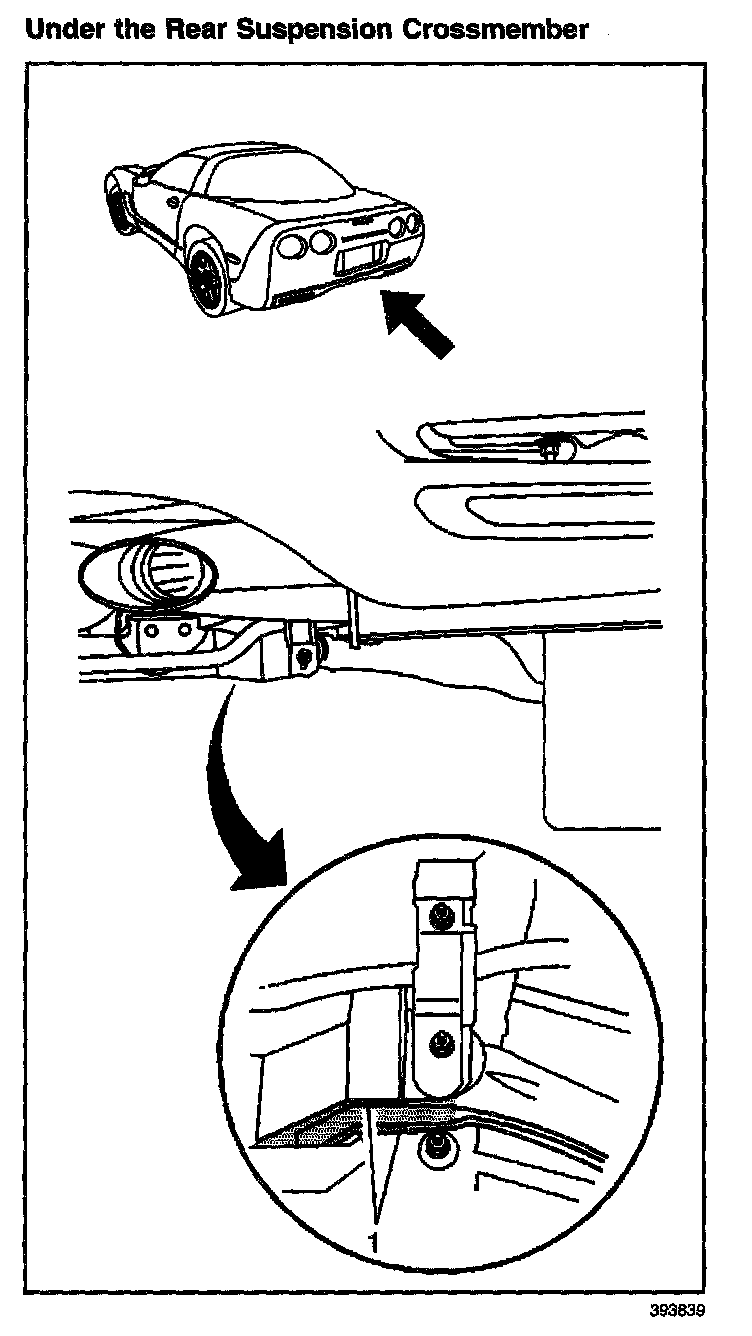 Under the Rear Suspension Crossmember

1

393839