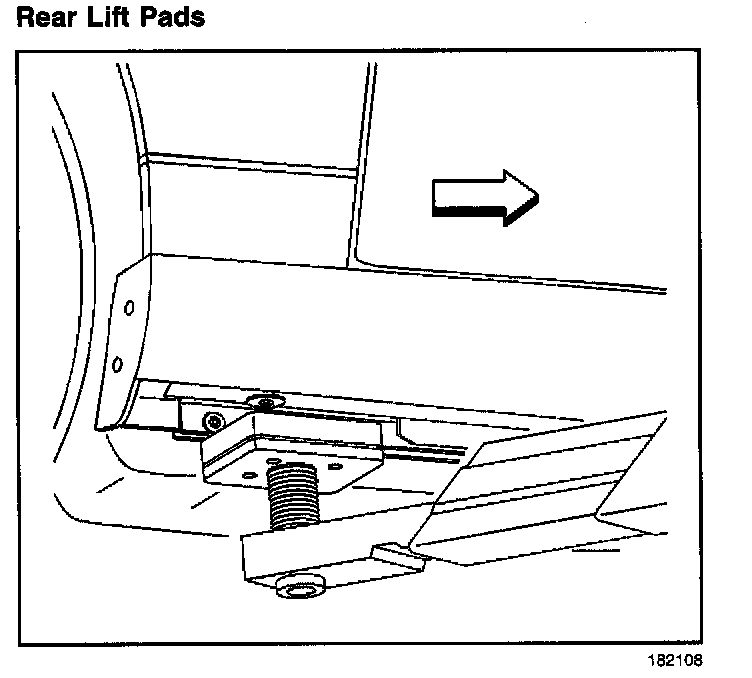 Rear Lift Pads

182108