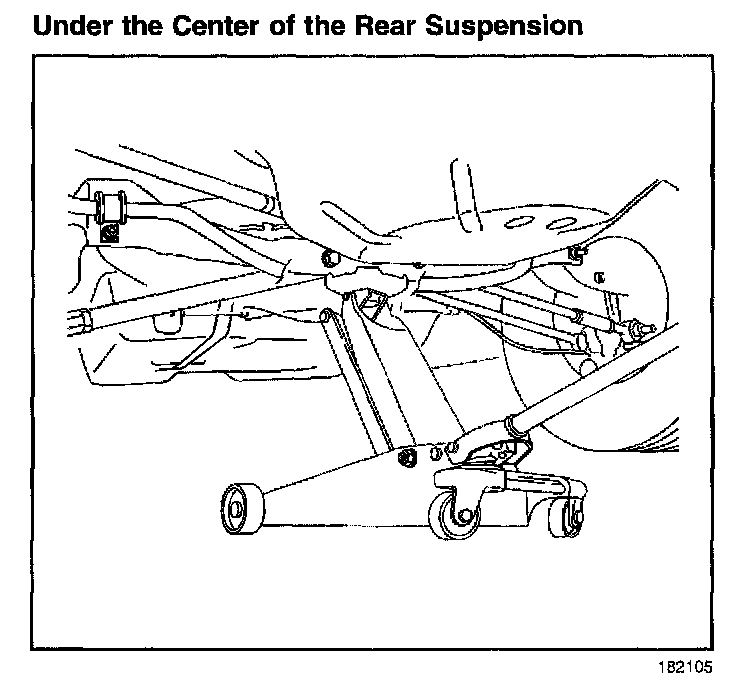 Under the Center of the Rear Suspension

182105