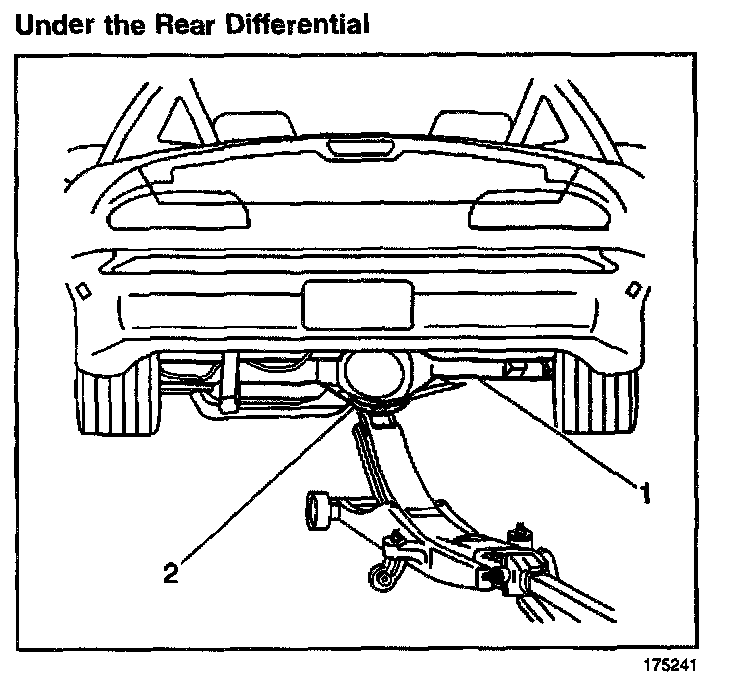 Under the Rear Differential

1

2

175241