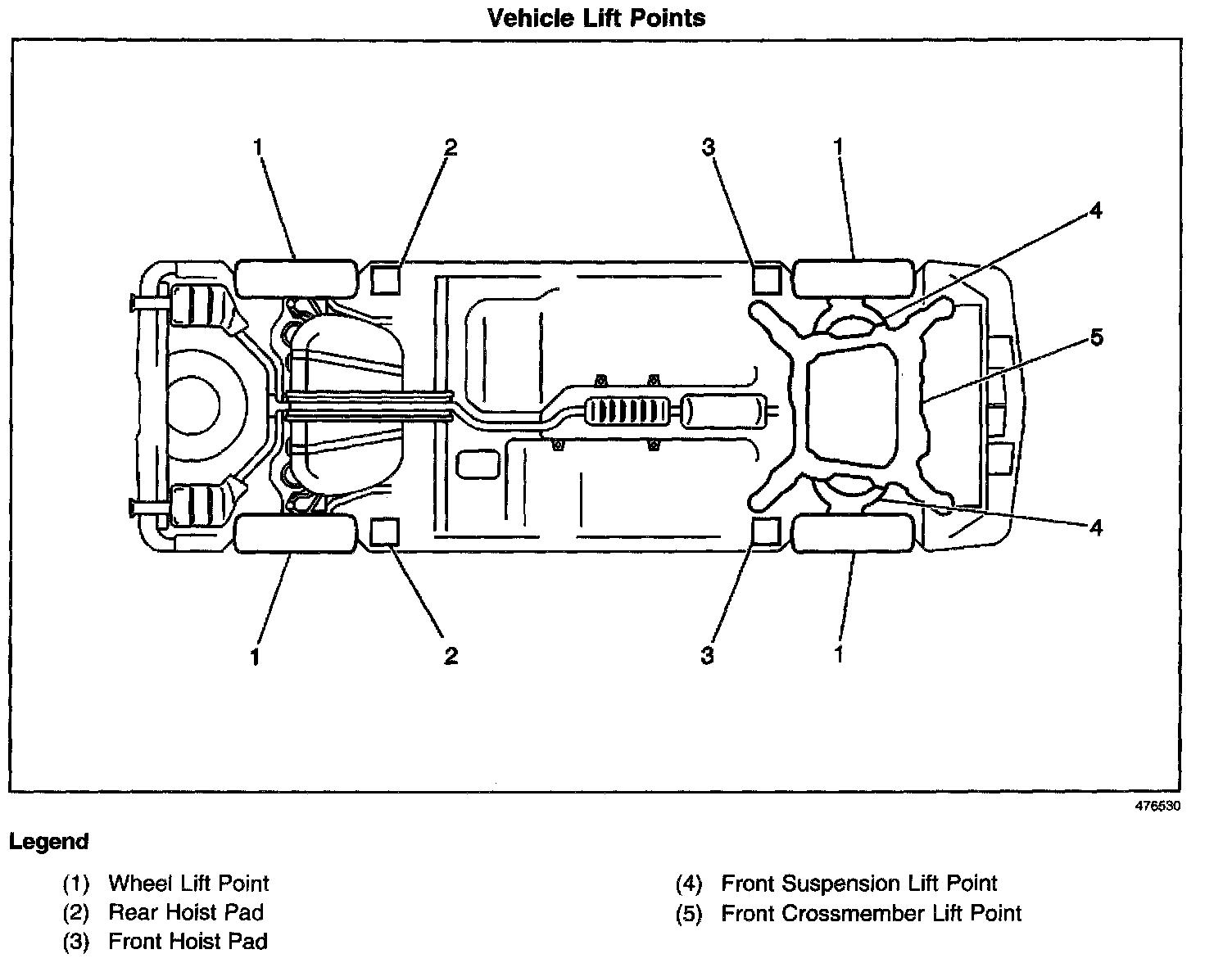 Vehicle Lift Points

1
2
3
1
4
5
4
1
2
3
1

476530

Legend

(1) Wheel Lift Point
(2) Rear Hoist Pad
(3) Front Hoist Pad

(4) Front Suspension Lift Point
(5) Front Crossmember Lift Point