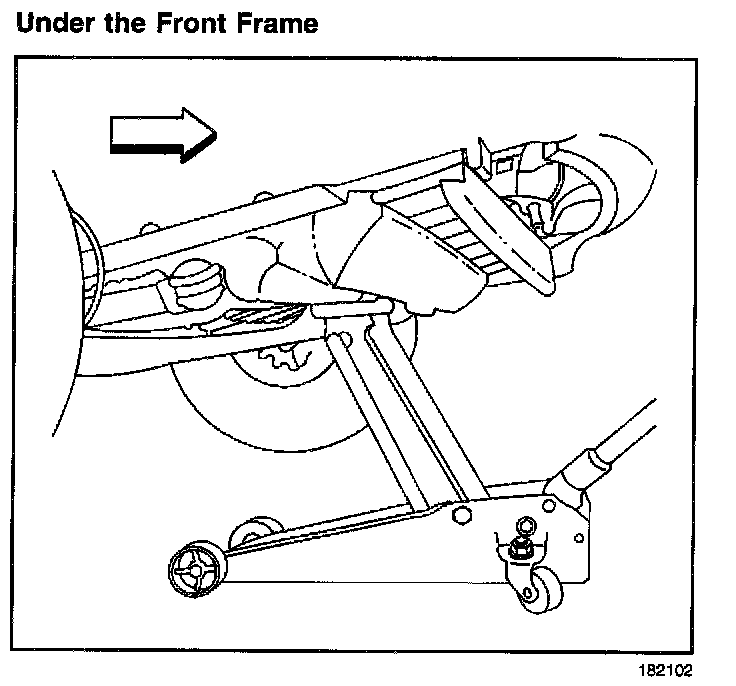 Under the Front Frame

182102