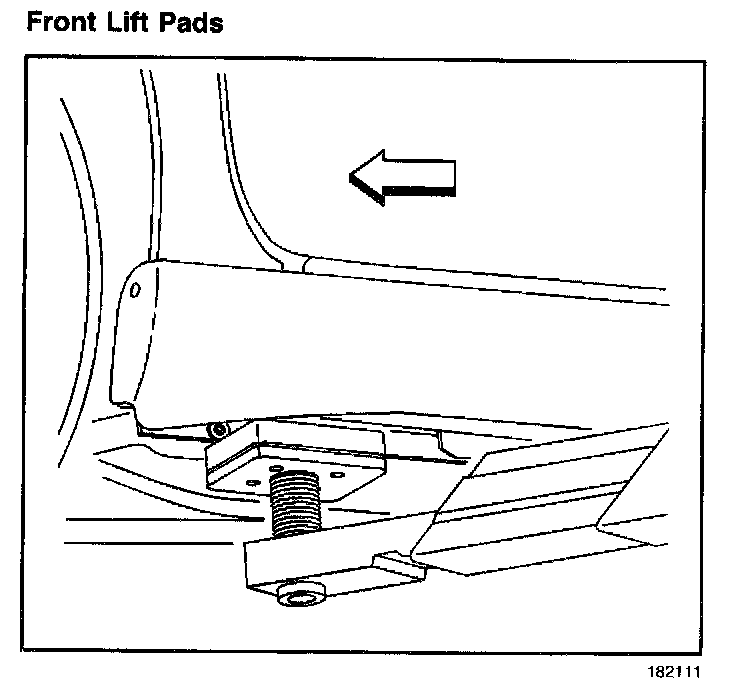 Front Lift Pads

182111