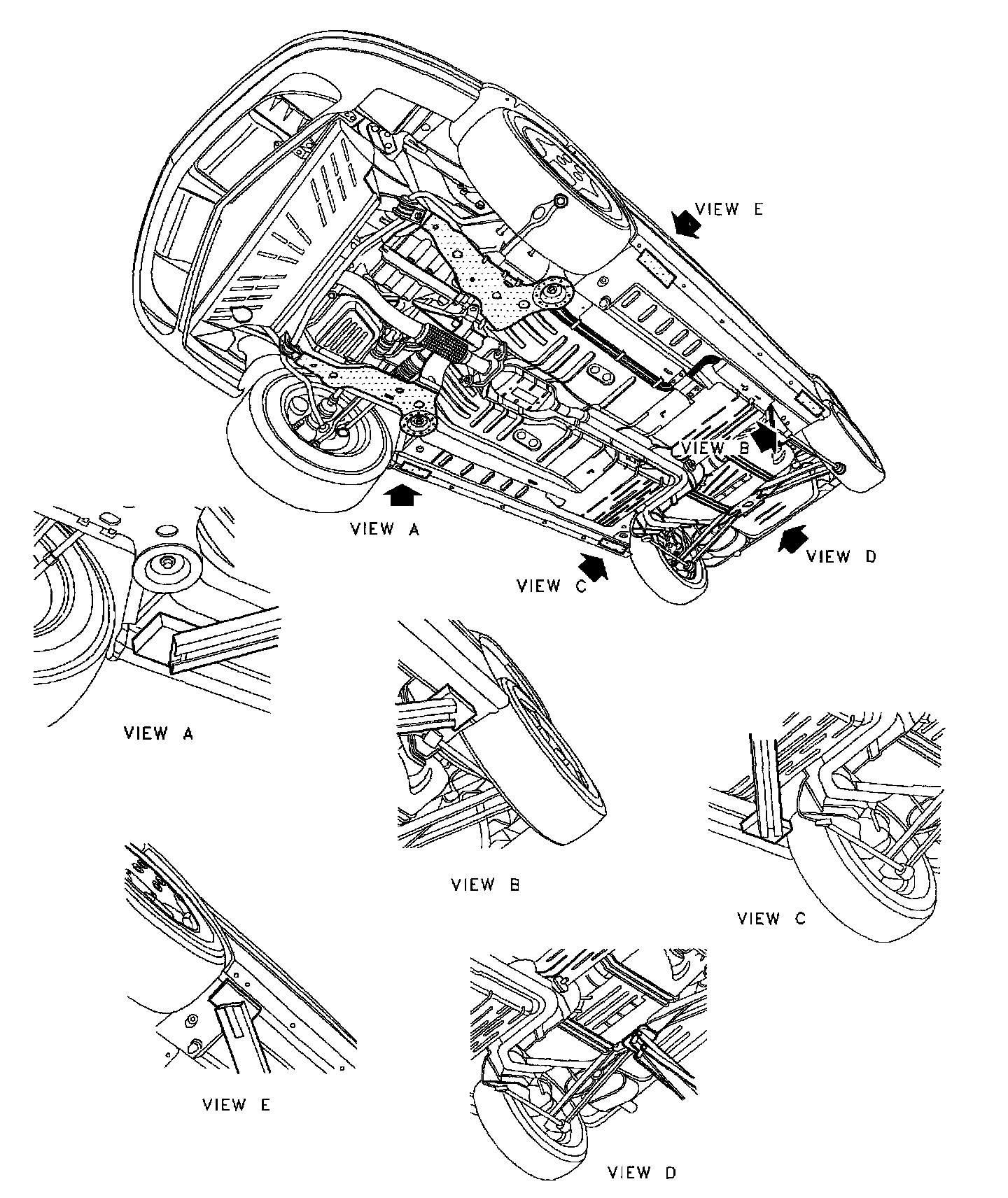 VIEW E

VIEW B

VIEW A

VIEW D

VIEW C

VIEW A

VIEW B

VIEW C

VIEW E

VIEW D