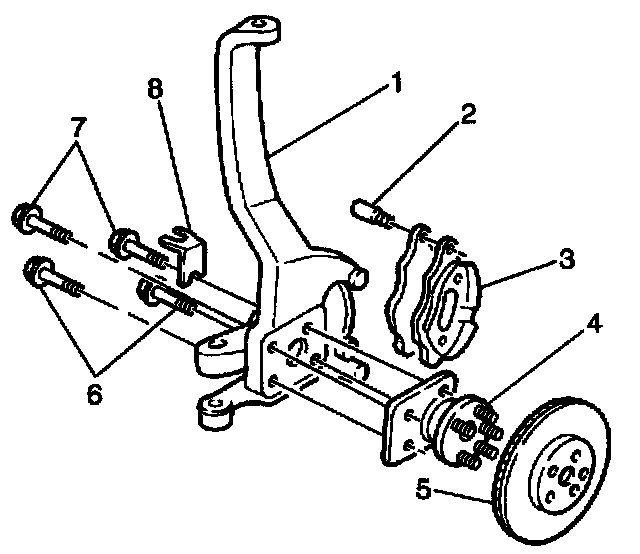 8
1
2
7
3
4
6
5