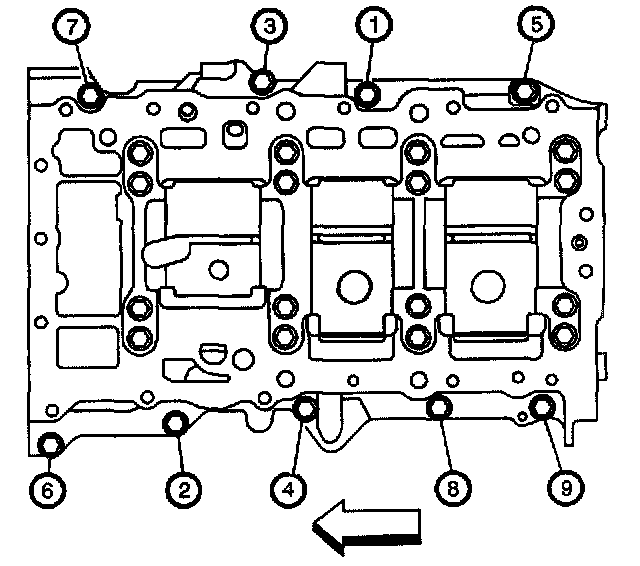 7
3
1
5
6
2
4
8
9