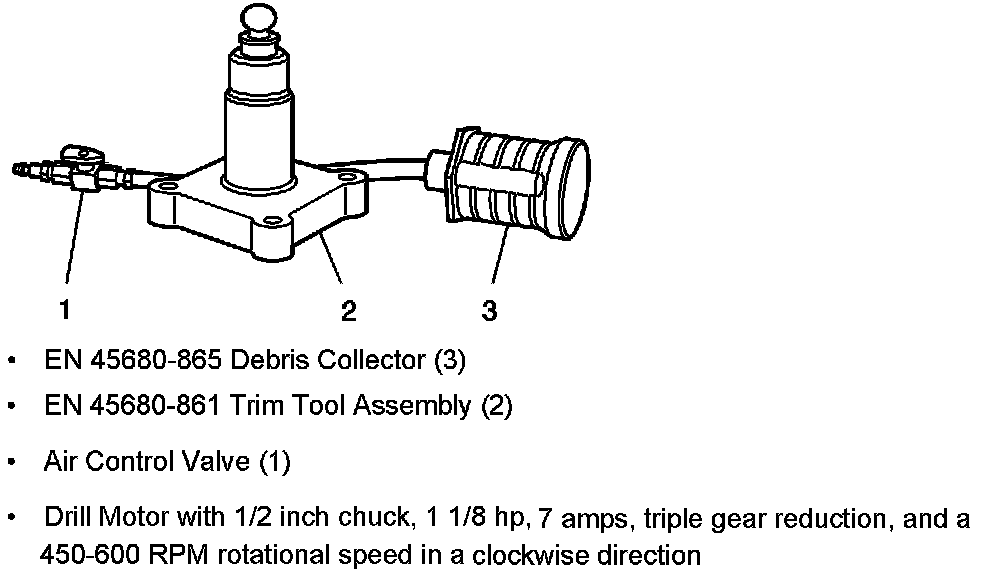 1 2 3

• EN 45680-865 Debris Collector (3)

• EN 45680-861 Trim Tool Assembly (2)

• Air Control Valve (1)

• Drill Motor with 1/2 inch chuck, 1 1/8 hp, 7 amps, triple gear reduction, and a 450-600 RPM rotational speed in a clockwise direction