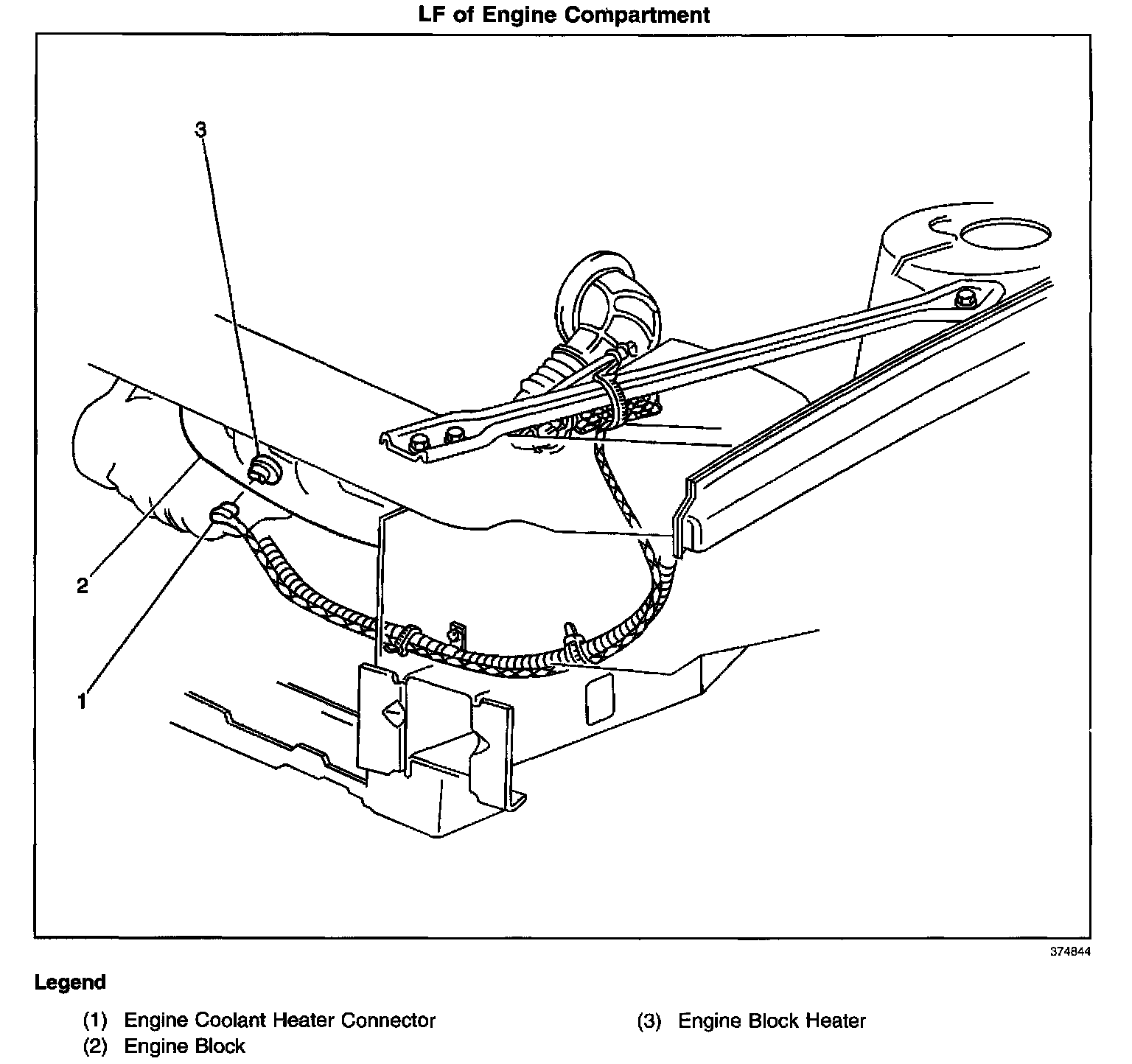 LF of Engine Compartment

3

2

1

374844

Legend

(1) Engine Coolant Heater Connector
(2) Engine Block

(3) Engine Block Heater