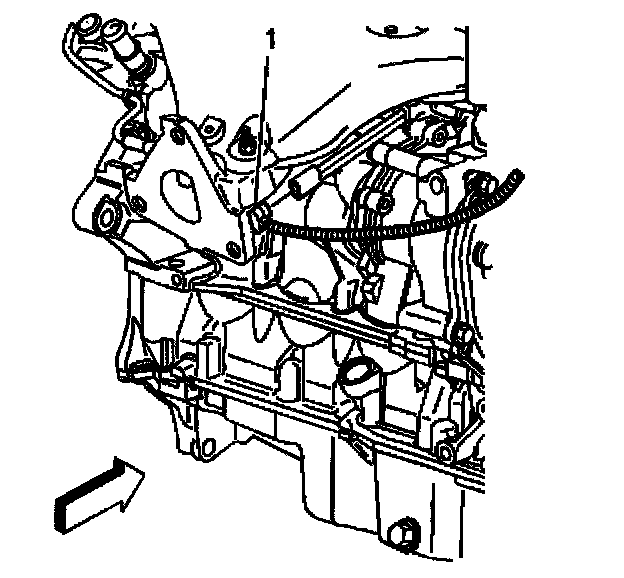 1