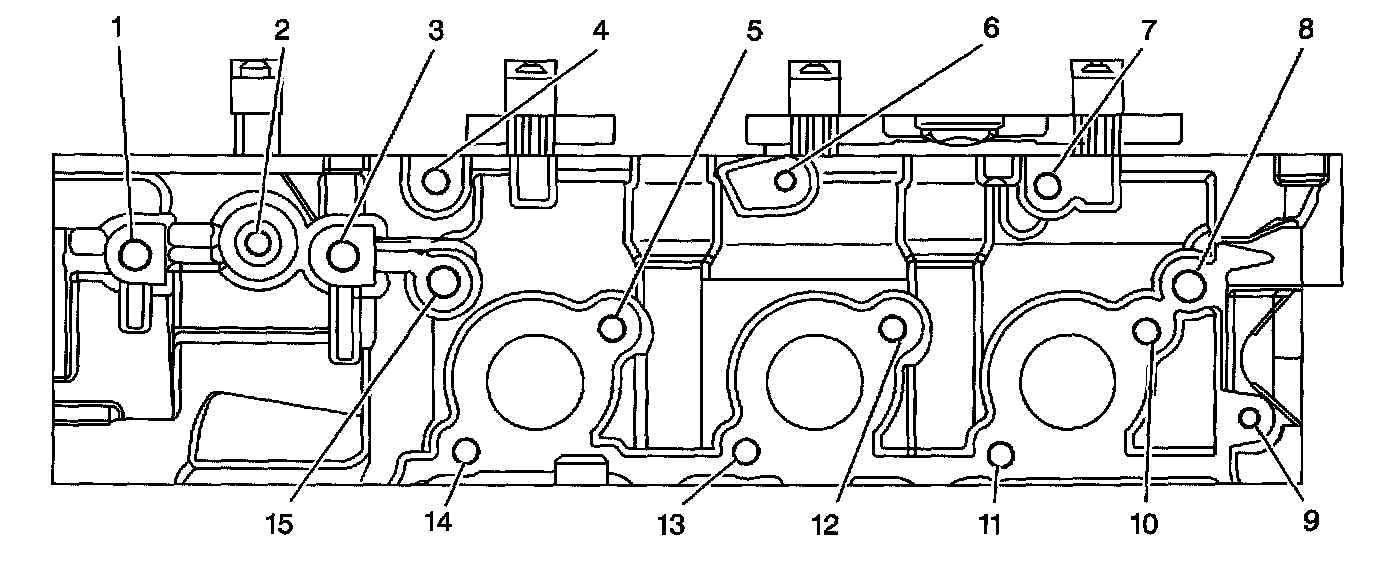 1
2
3
4
5
6
7
8
15
14
13
12
11
10
9