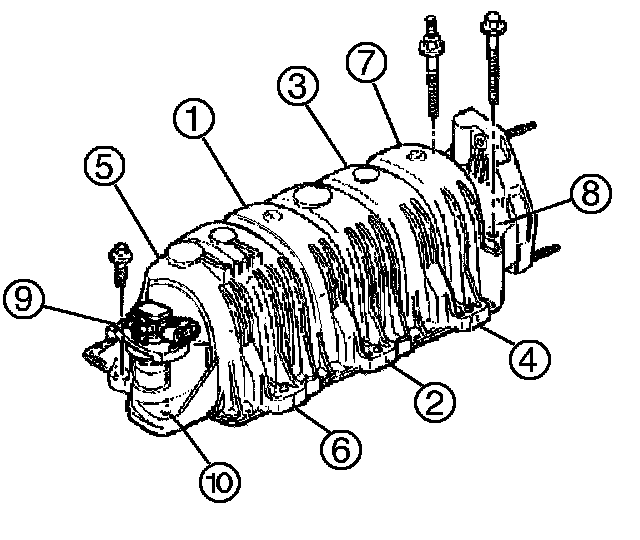 7
3
1
5
8
9
4
2
6
10