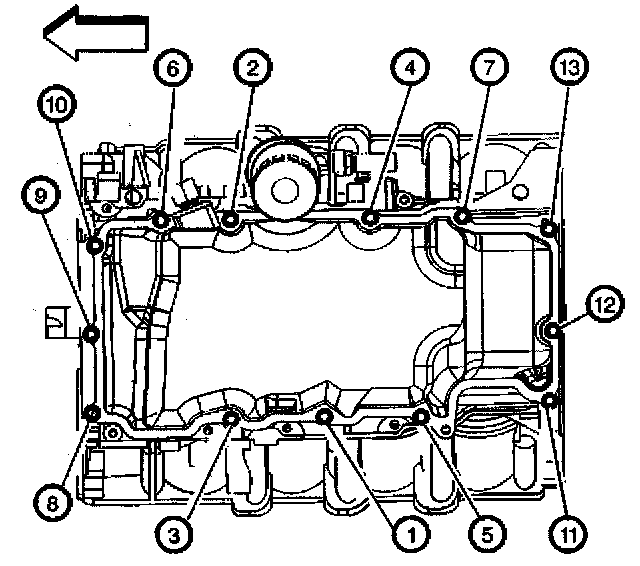 6
2
4
7
13
10
9
12
8
3
1
5
11