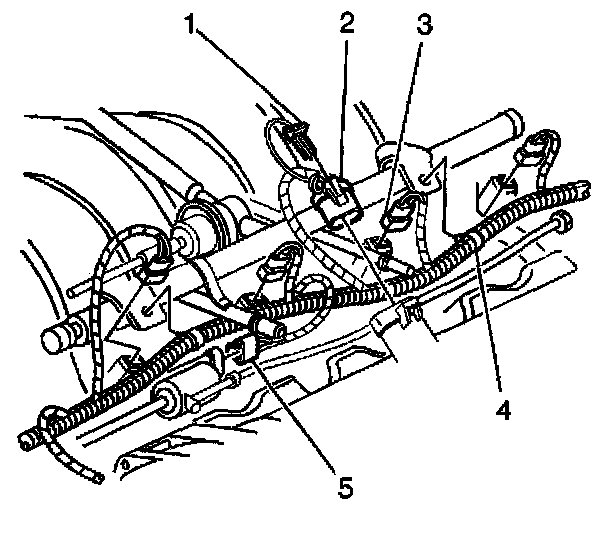 1
2
3
4
5