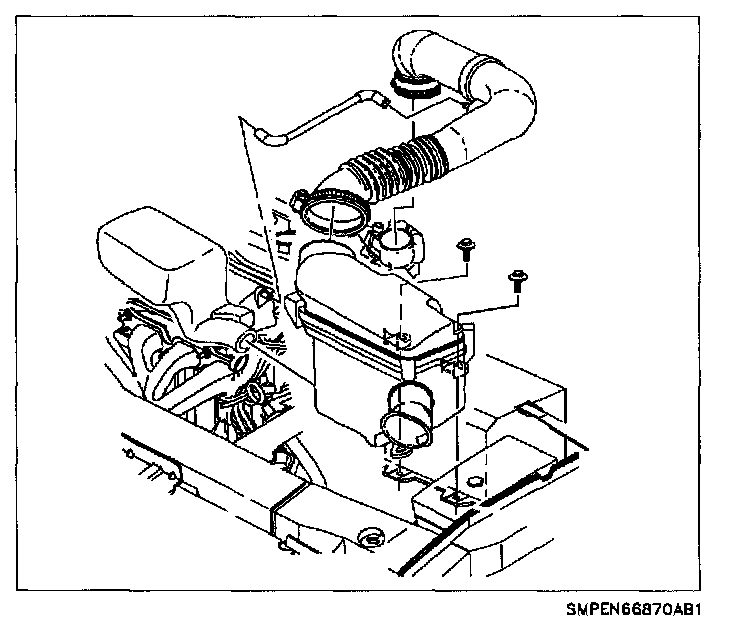 SMPEN66870AB1