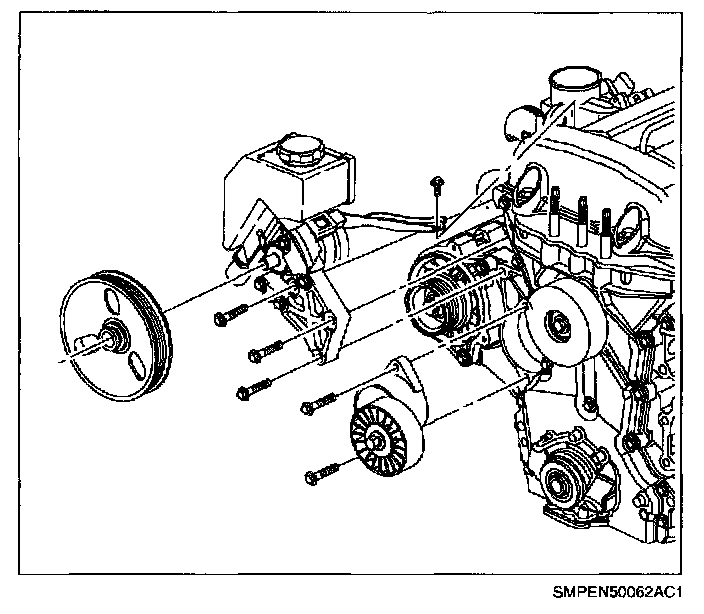 SMPEN50062AC1