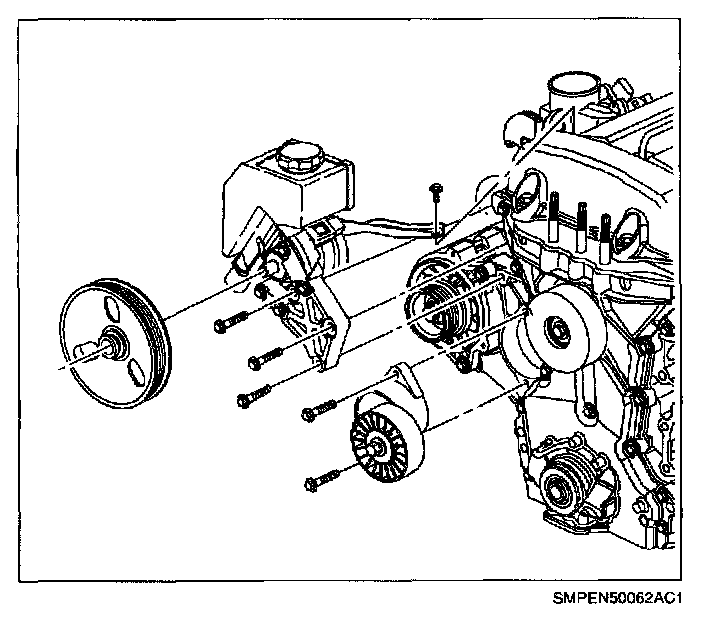 SMPEN50062AC1