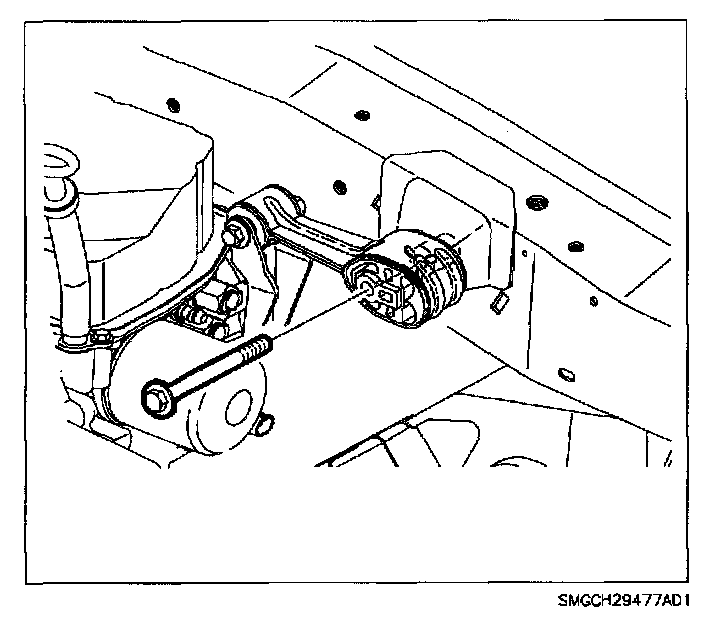 SMGCH29477AD1