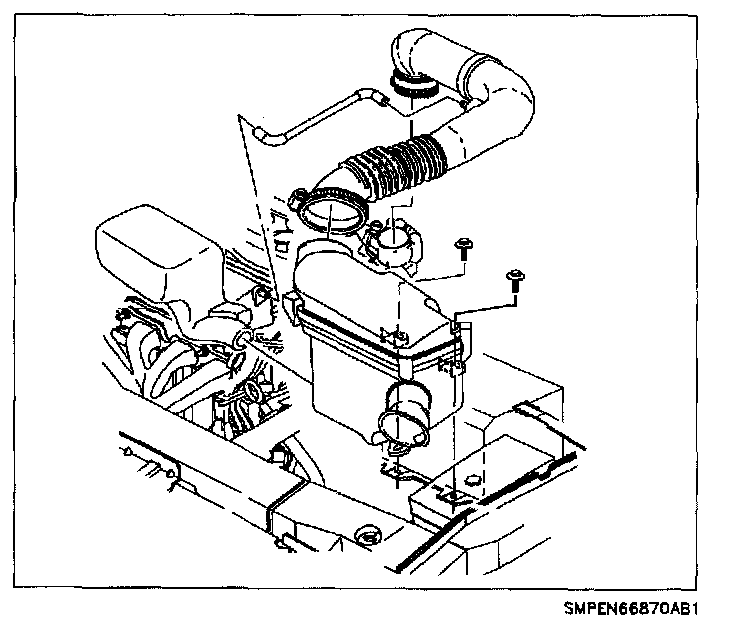 SMPEN66870AB1