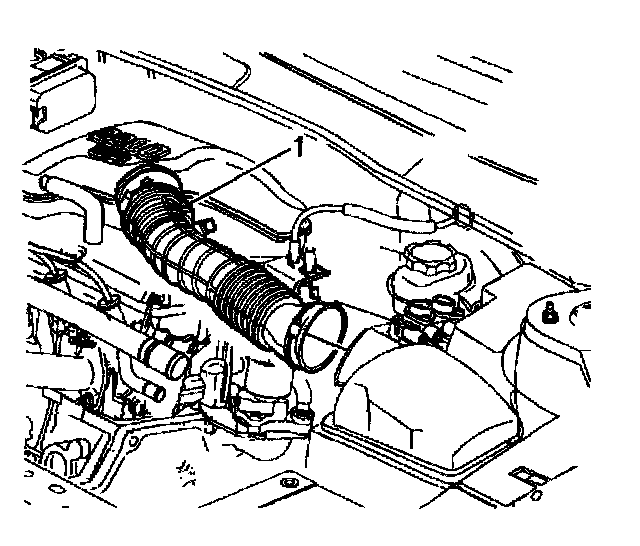 1