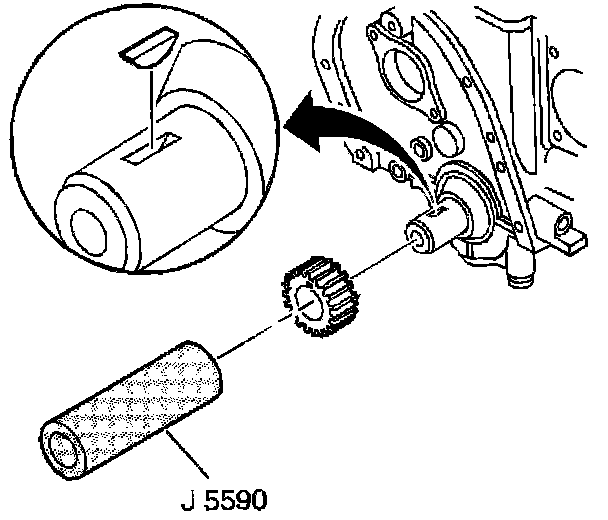 J 5590