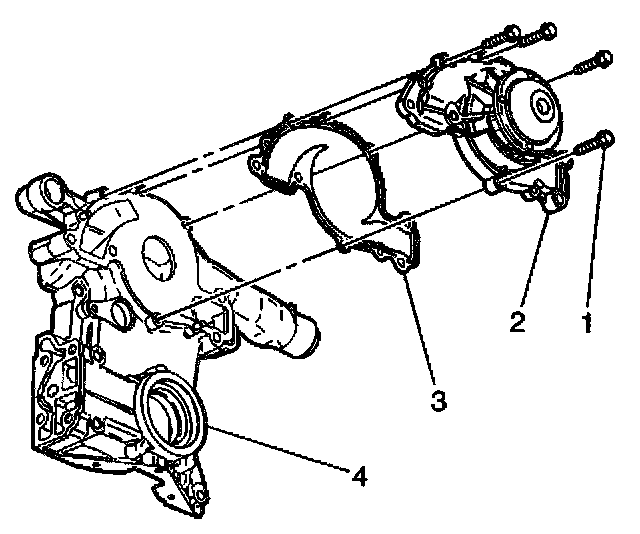 2
1
3
4