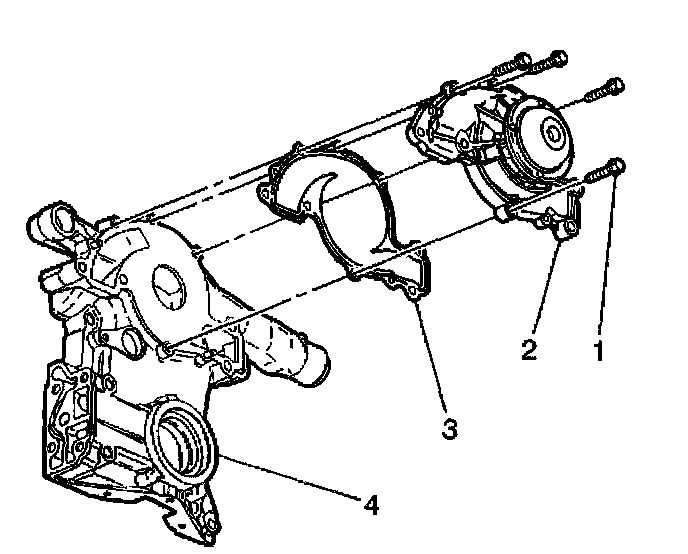 2
1
3
4