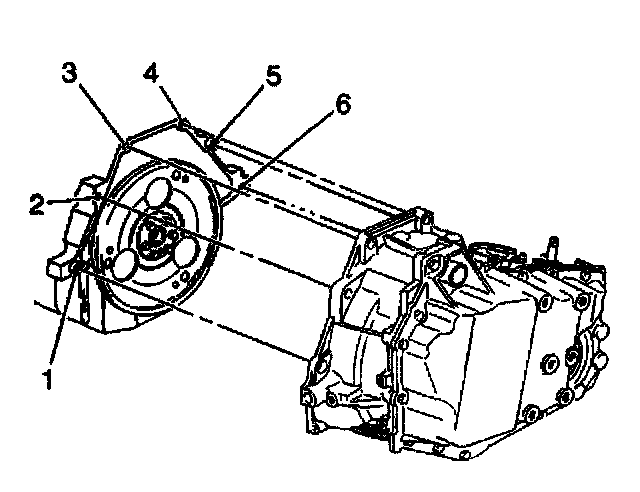 3
4
5
6
2
1