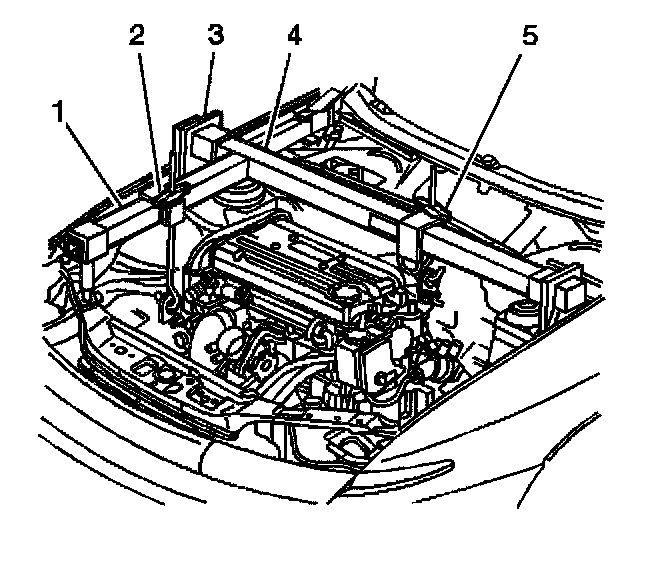 1
2
3
4
5