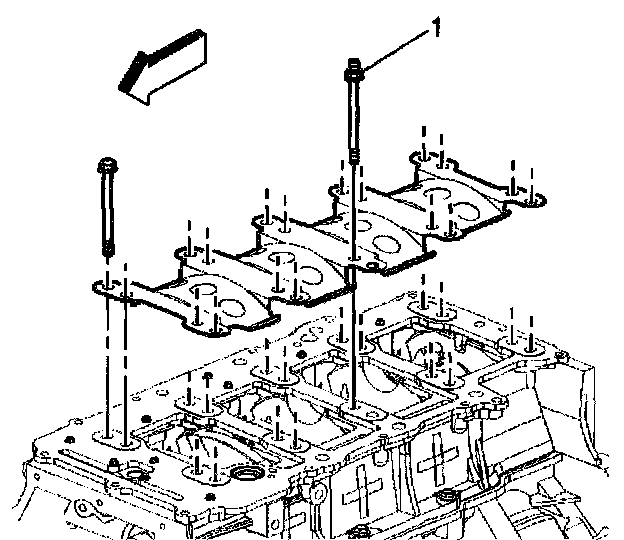 1