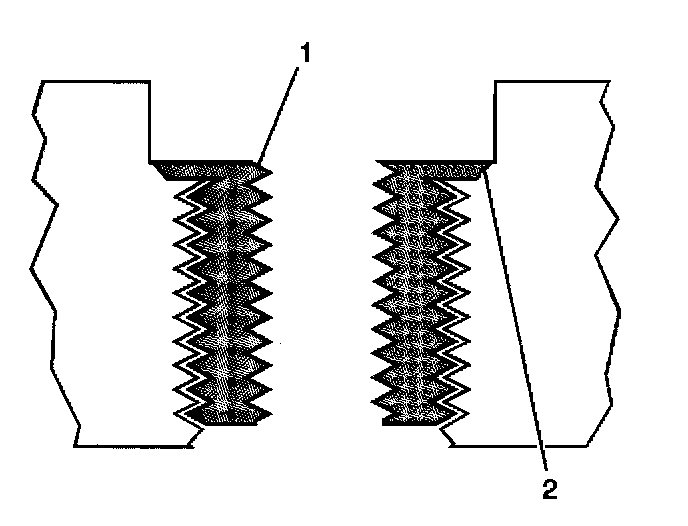 1

2