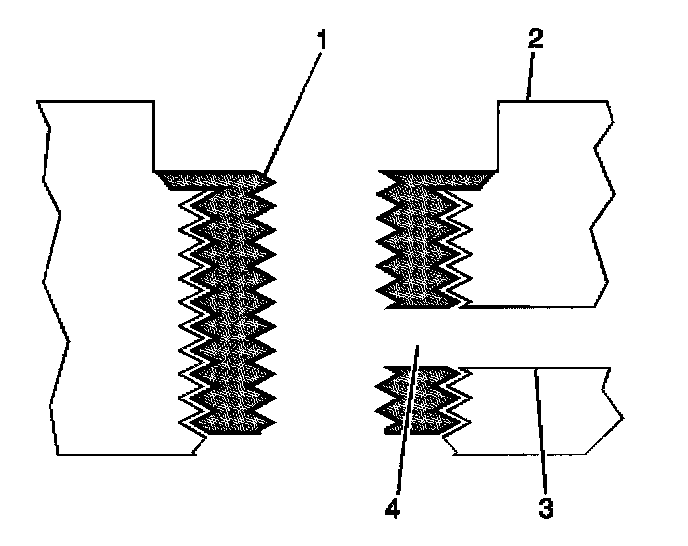 1
2
4
3