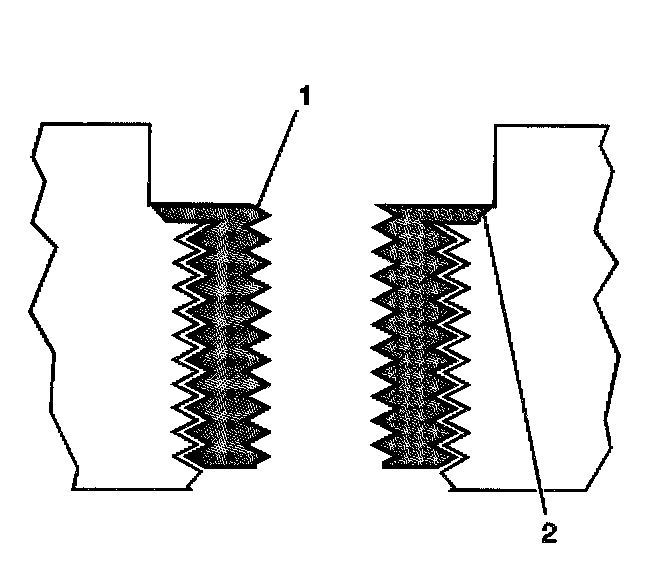 1

2