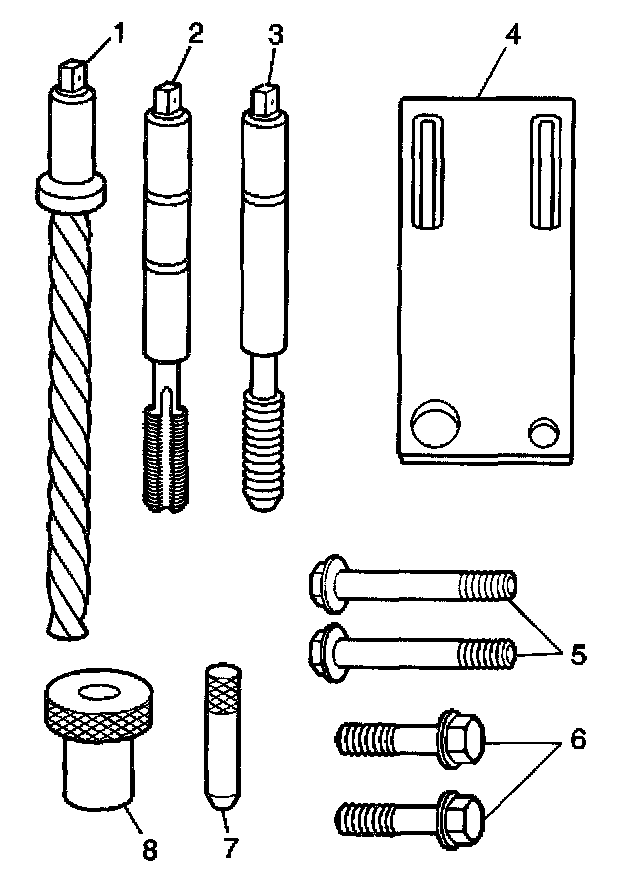 1
2
3
4
5
6
8
7