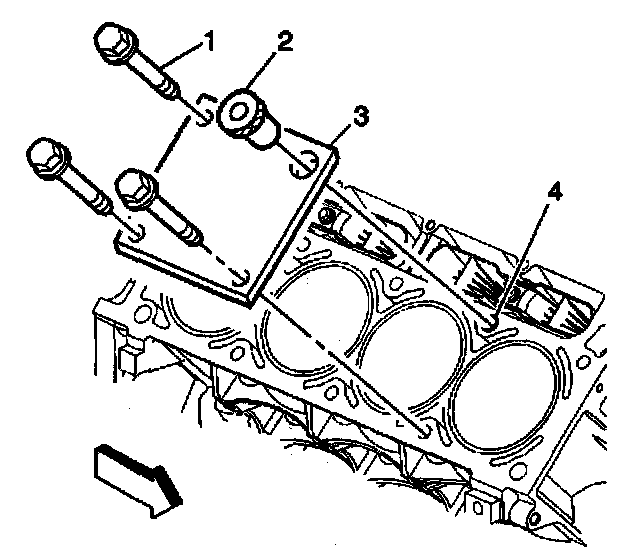 1
2
3
4