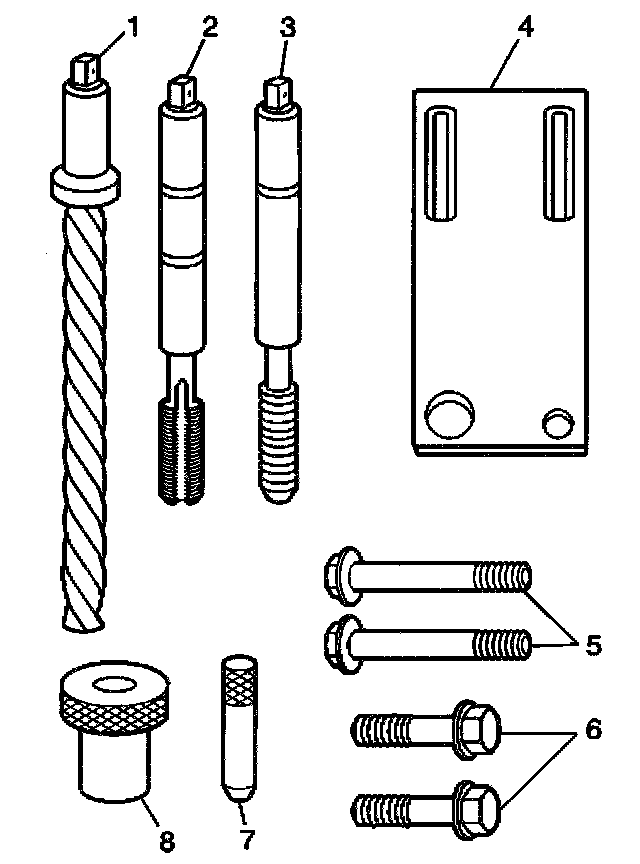 1
2
3
4
5
6
8
7