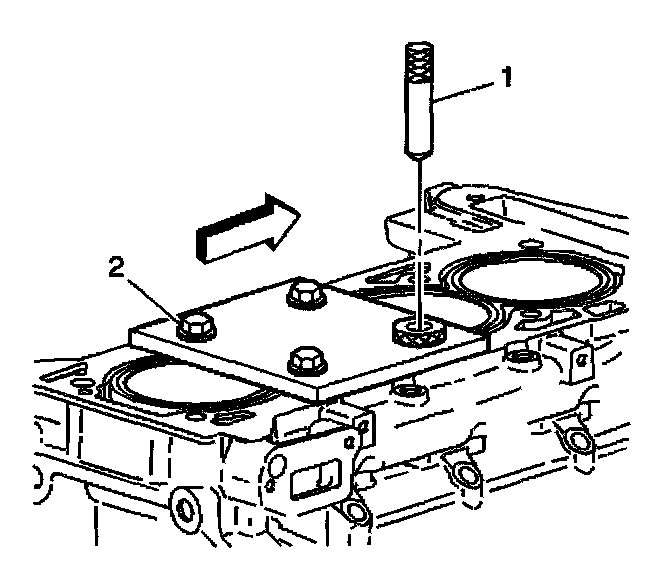 1

2