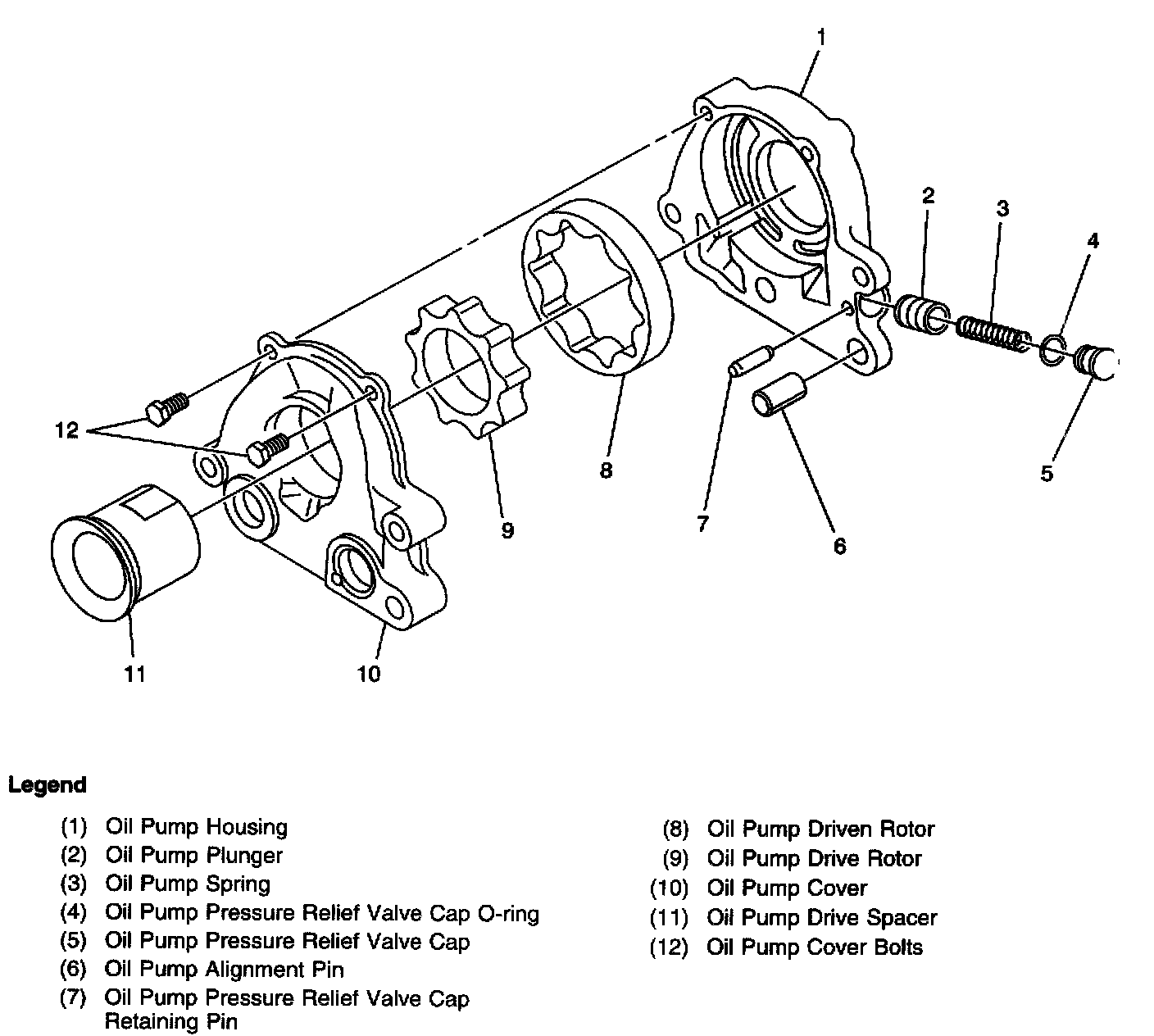 1
2
3
4
5
6
7
8
9
10
11
12

Legend

(1) Oil Pump Housing
(2) Oil Pump Plunger
(3) Oil Pump Spring
(4) Oil Pump Pressure Relief Valve Cap O-ring
(5) Oil Pump Pressure Relief Valve Cap
(6) Oil Pump Alignment Pin
(7) Oil Pump Pressure Relief Valve Cap Retaining Pin

(8) Oil Pump Driven Rotor
(9) Oil Pump Drive Rotor
(10) Oil Pump Cover
(11) Oil Pump Drive Spacer
(12) Oil Pump Cover Bolts