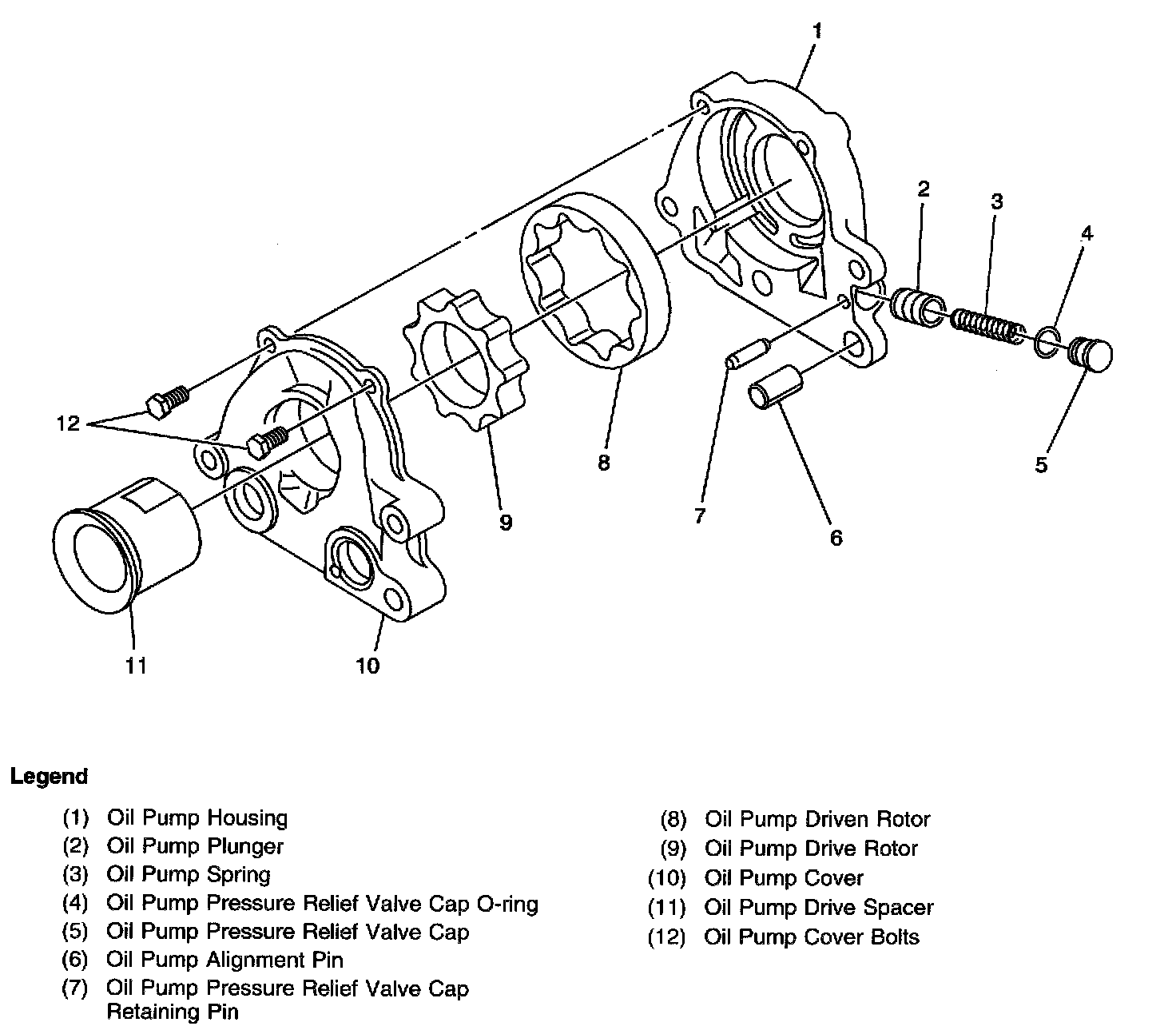 1
2
3
4
5
6
7
8
9
10
11
12

Legend

(1) Oil Pump Housing
(2) Oil Pump Plunger
(3) Oil Pump Spring
(4) Oil Pump Pressure Relief Valve Cap O-ring
(5) Oil Pump Pressure Relief Valve Cap
(6) Oil Pump Alignment Pin
(7) Oil Pump Pressure Relief Valve Cap Retaining Pin

(8) Oil Pump Driven Rotor
(9) Oil Pump Drive Rotor
(10) Oil Pump Cover
(11) Oil Pump Drive Spacer
(12) Oil Pump Cover Bolts