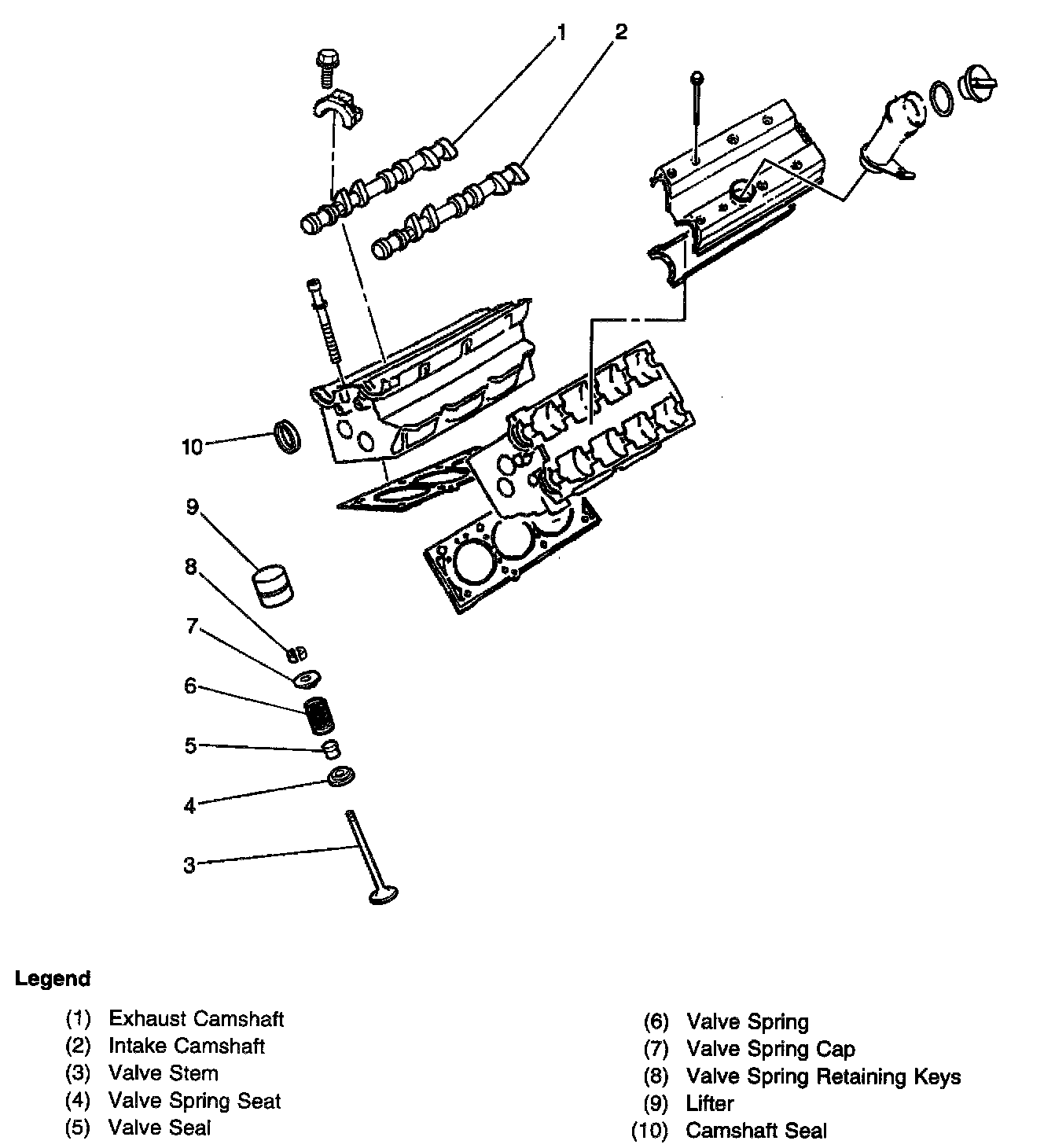 1
2
10
9
8
7
6
5
4
3

Legend

(1) Exhaust Camshaft
(2) Intake Camshaft
(3) Valve Stem
(4) Valve Spring Seat
(5) Valve Seal

(6) Valve Spring
(7) Valve Spring Cap
(8) Valve Spring Retaining Keys
(9) Lifter
(10) Camshaft Seal