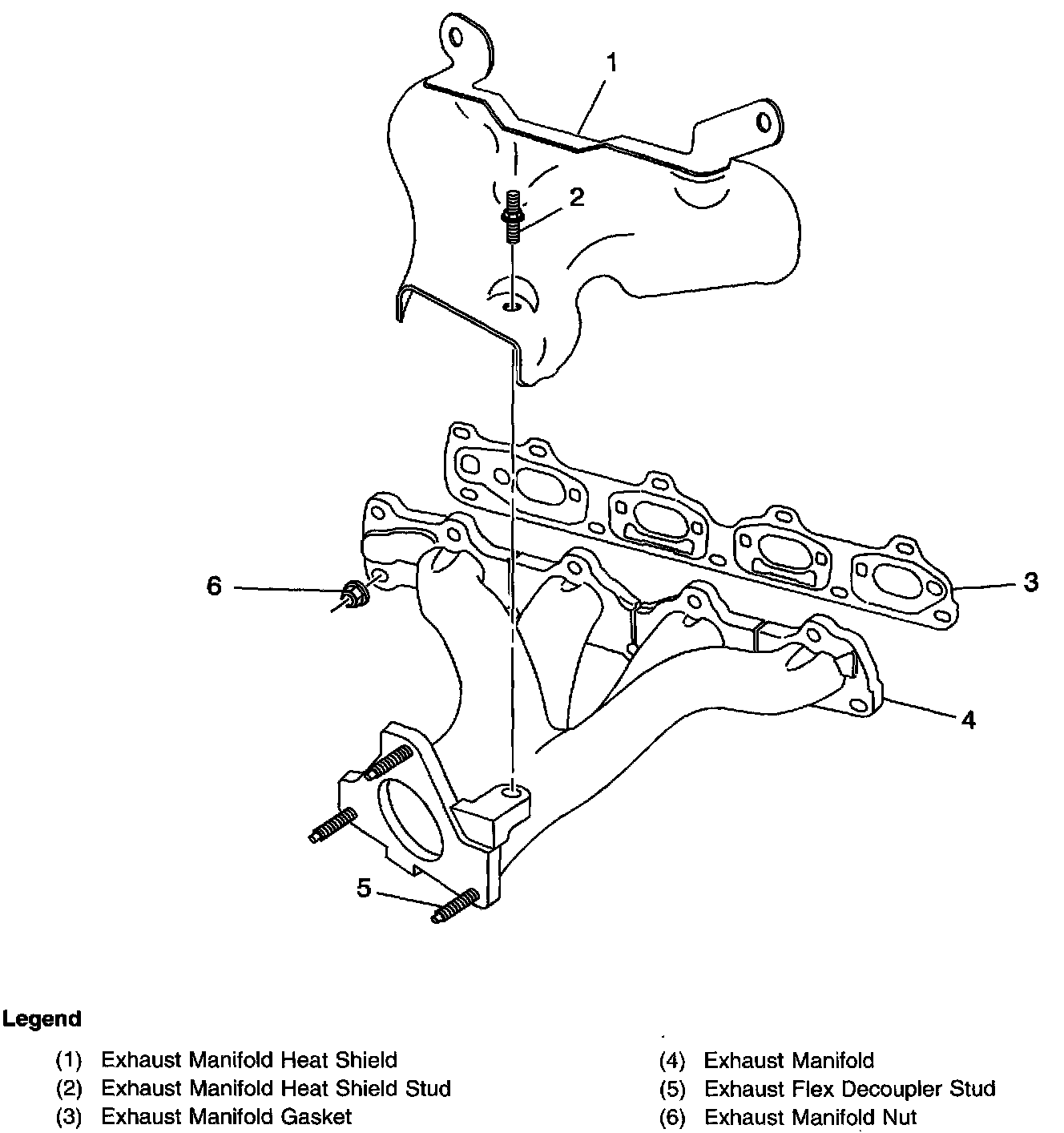 1
2
6
3
4
5

Legend

(1) Exhaust Manifold Heat Shield
(2) Exhaust Manifold Heat Shield Stud
(3) Exhaust Manifold Gasket

(4) Exhaust Manifold
(5) Exhaust Flex Decoupler Stud
(6) Exhaust Manifold Nut