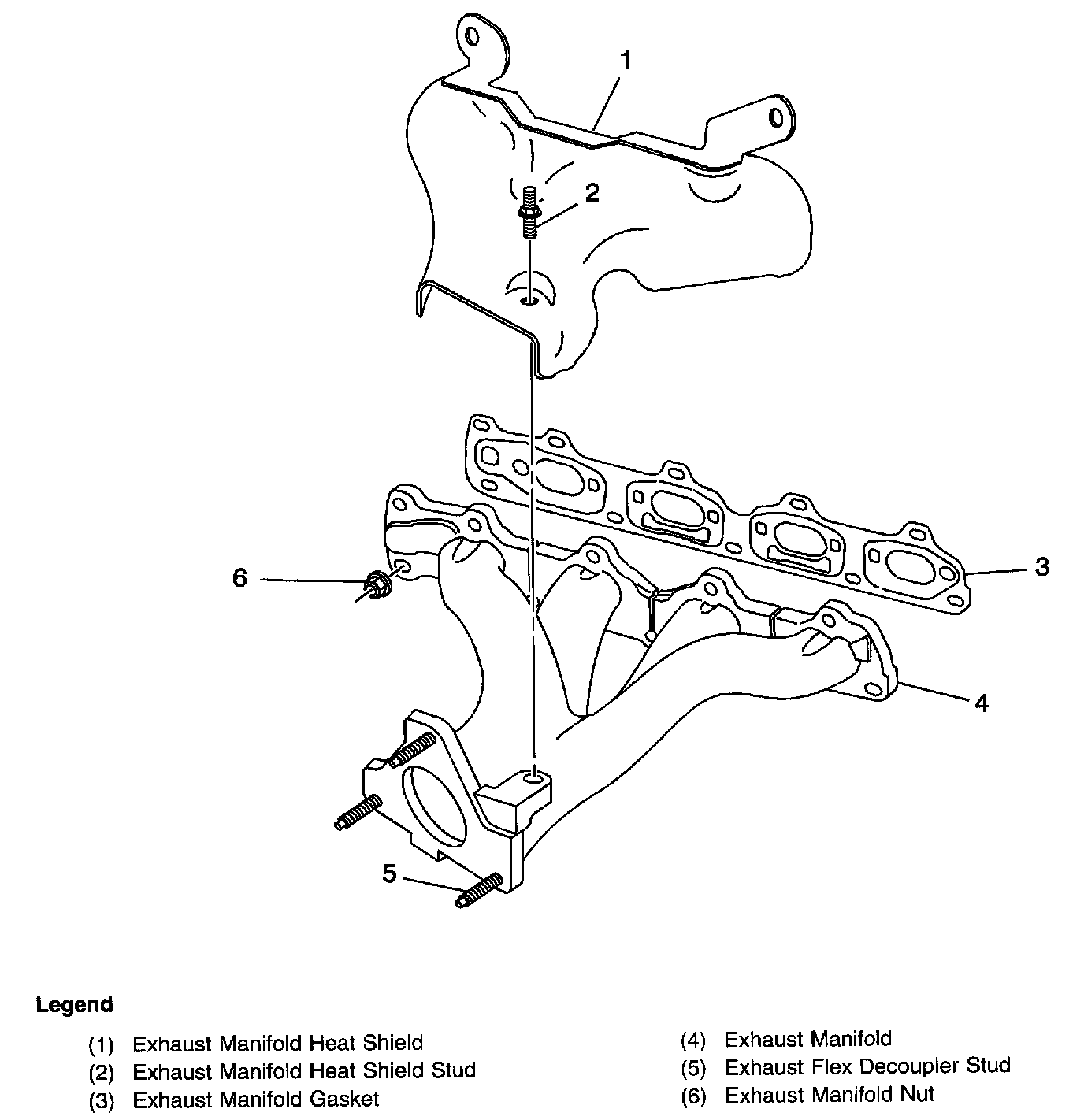 1
2
6
3
4
5

Legend

(1) Exhaust Manifold Heat Shield
(2) Exhaust Manifold Heat Shield Stud
(3) Exhaust Manifold Gasket

(4) Exhaust Manifold
(5) Exhaust Flex Decoupler Stud
(6) Exhaust Manifold Nut