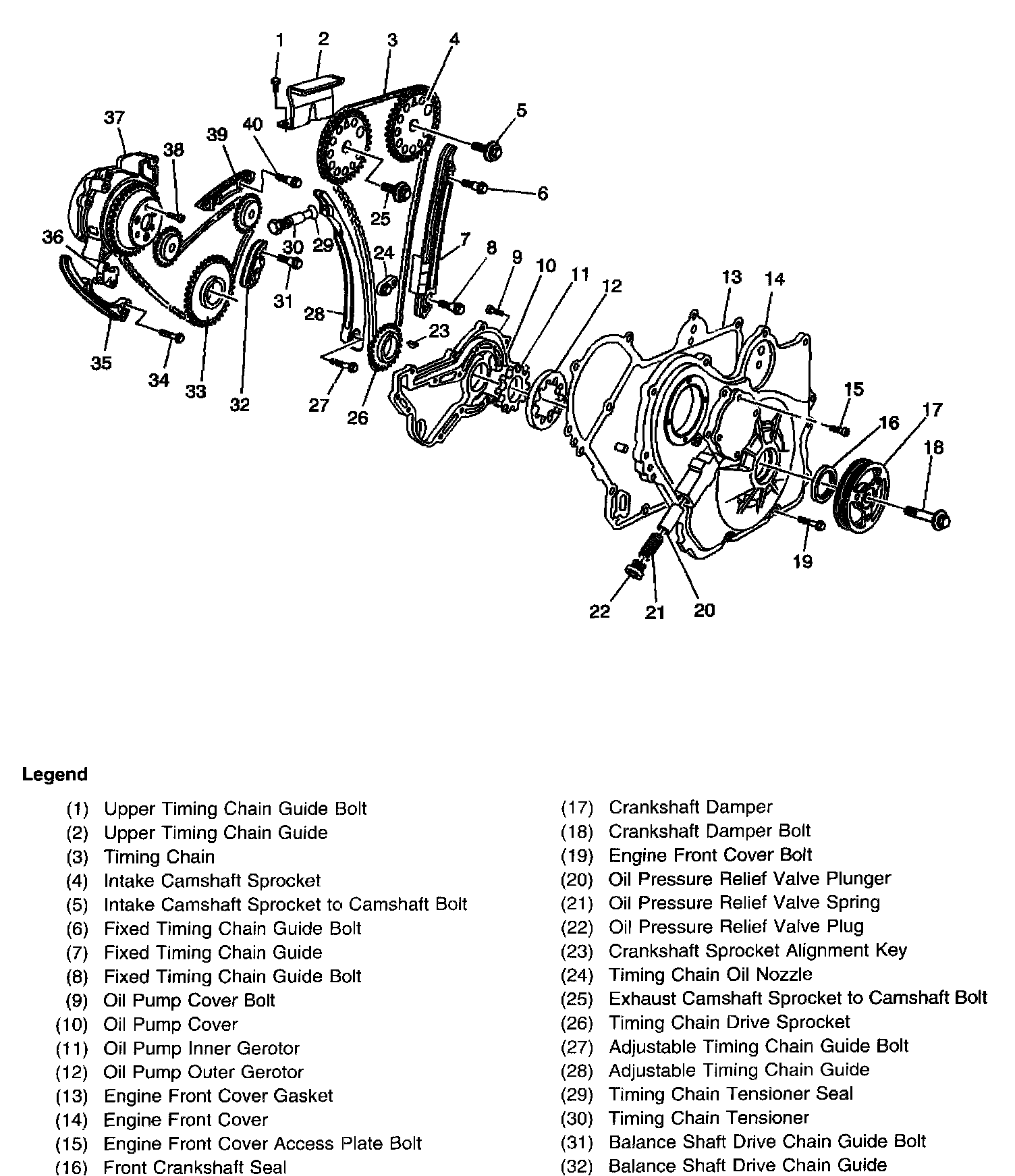 1 2 3 4 5 6 7 8 9 10 11 12 13 14 15 16 17 18 19 20 21 22 23 24 25 26 27 28 29 30 31 32 33 34 35 36 37 38 39 40

Legend

(1) Upper Timing Chain Guide Bolt
(2) Upper Timing Chain Guide
(3) Timing Chain
(4) Intake Camshaft Sprocket
(5) Intake Camshaft Sprocket to Camshaft Bolt
(6) Fixed Timing Chain Guide Bolt
(7) Fixed Timing Chain Guide
(8) Fixed Timing Chain Guide Bolt
(9) Oil Pump Cover Bolt
(10) Oil Pump Cover
(11) Oil Pump Inner Gerotor
(12) Oil Pump Outer Gerotor
(13) Engine Front Cover Gasket
(14) Engine Front Cover
(15) Engine Front Cover Access Plate Bolt
(16) Front Crankshaft Seal

(17) Crankshaft Damper
(18) Crankshaft Damper Bolt
(19) Engine Front Cover Bolt
(20) Oil Pressure Relief Valve Plunger
(21) Oil Pressure Relief Valve Spring
(22) Oil Pressure Relief Valve Plug
(23) Crankshaft Sprocket Alignment Key
(24) Timing Chain Oil Nozzle
(25) Exhaust Camshaft Sprocket to Camshaft Bolt
(26) Timing Chain Drive Sprocket
(27) Adjustable Timing Chain Guide Bolt
(28) Adjustable Timing Chain Guide
(29) Timing Chain Tensioner Seal
(30) Timing Chain Tensioner
(31) Balance Shaft Drive Chain Guide Bolt
(32) Balance Shaft Drive Chain Guide